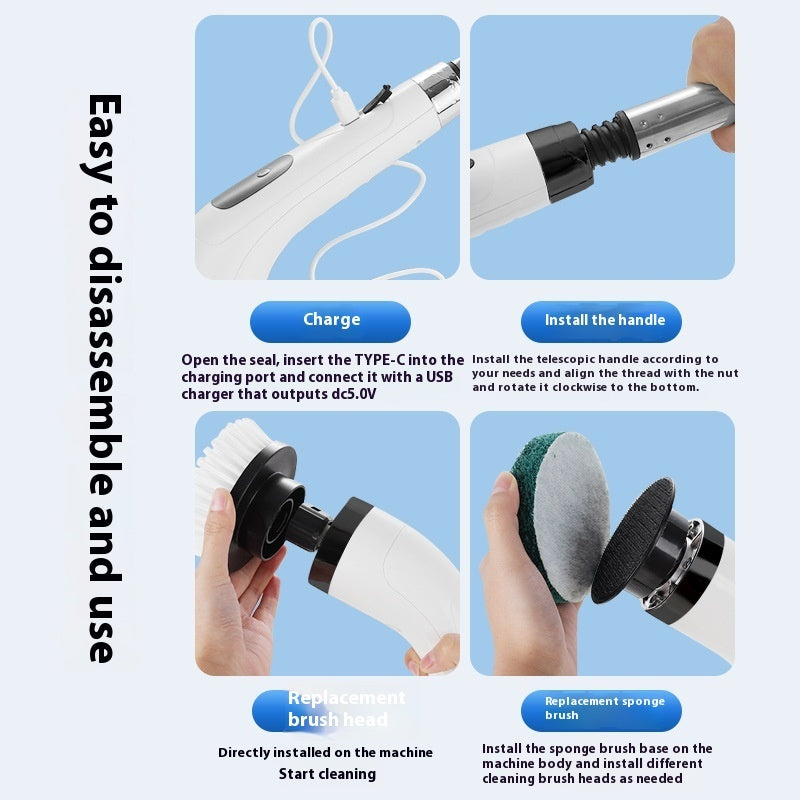 Easy to disassemble and use

Charge

Open the seal, insert the TYPE-C into the charging port and connect it with a USB charger that outputs dc5.0V

Install the handle

Install the telescopic handle according to your needs and align the thread with the nut and rotate it clockwise to the bottom.

Replacement brush head

Directly installed on the machine
Start cleaning

Replacement sponge brush

Install the sponge brush base on the machine body and install different cleaning brush heads as needed